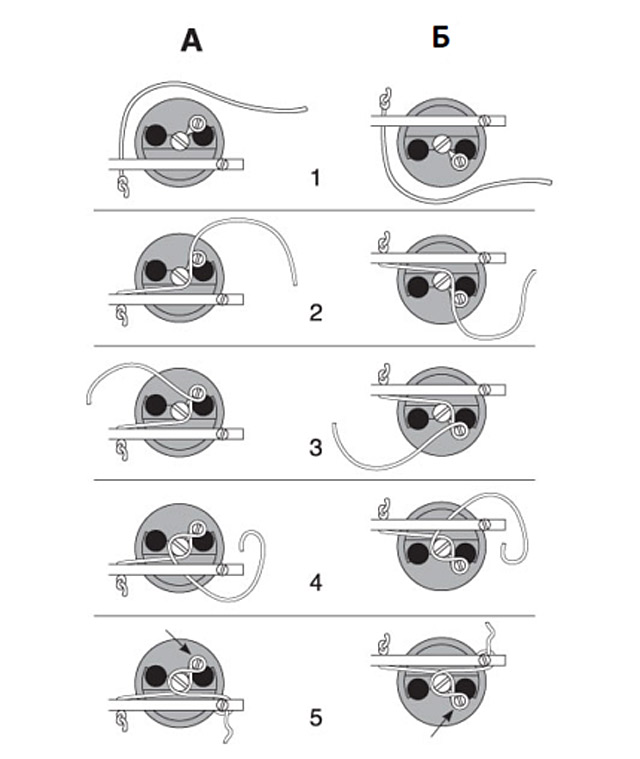 А

Б

1

2

3

4

5